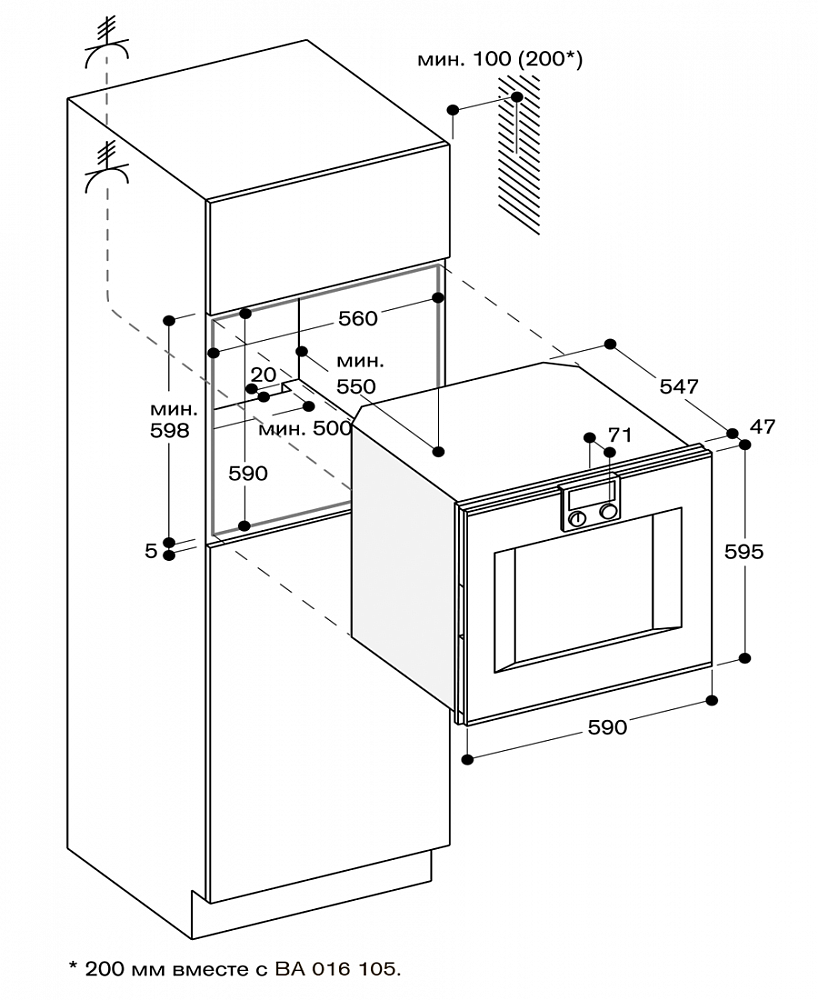 мин. 100 (200*)

560

мин.
550

20

мин.
598

мин. 500

590

5

547

47

71

595

590

* 200 мм вместе с BA 016 105.