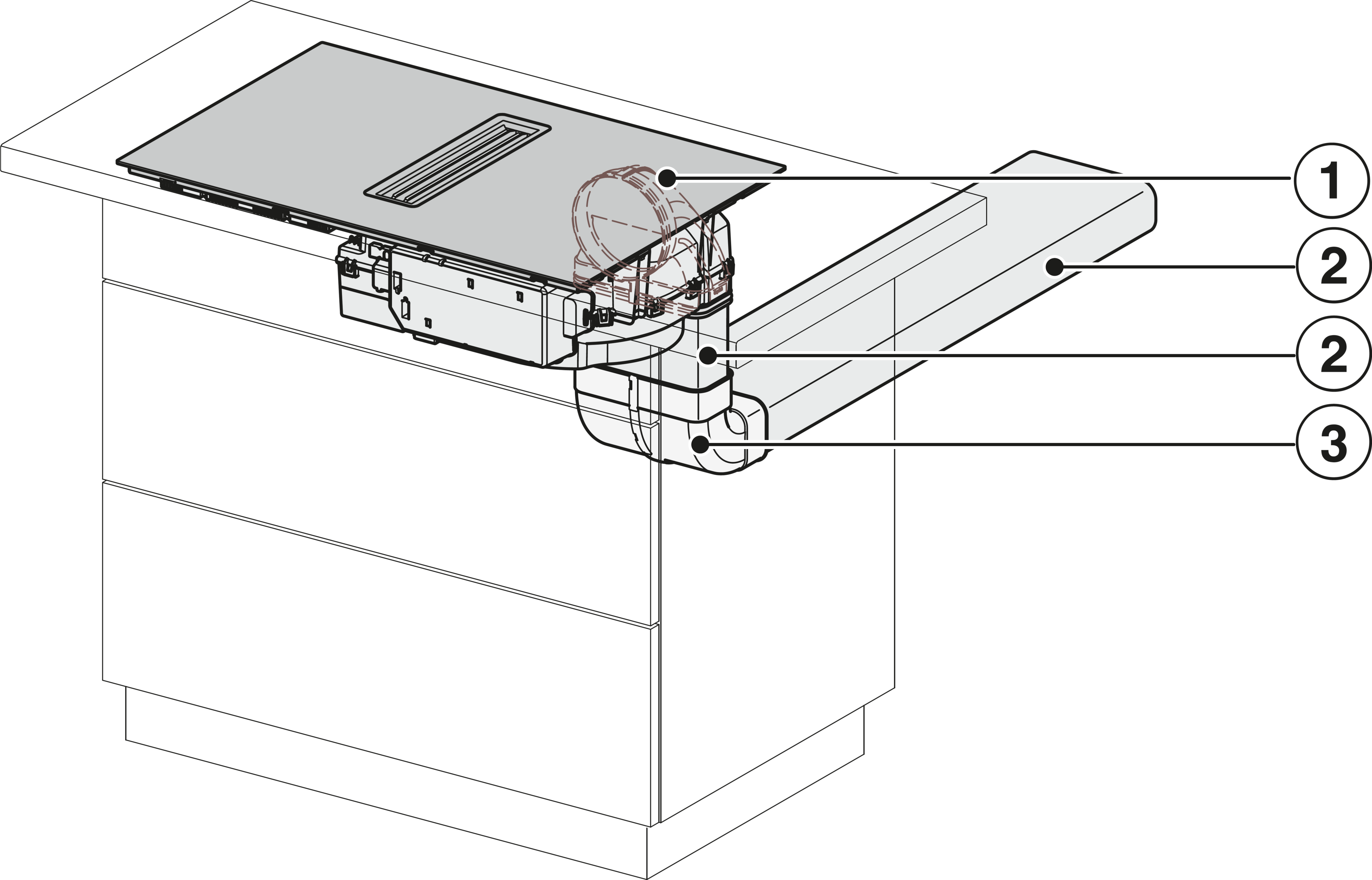 1
2
2
3